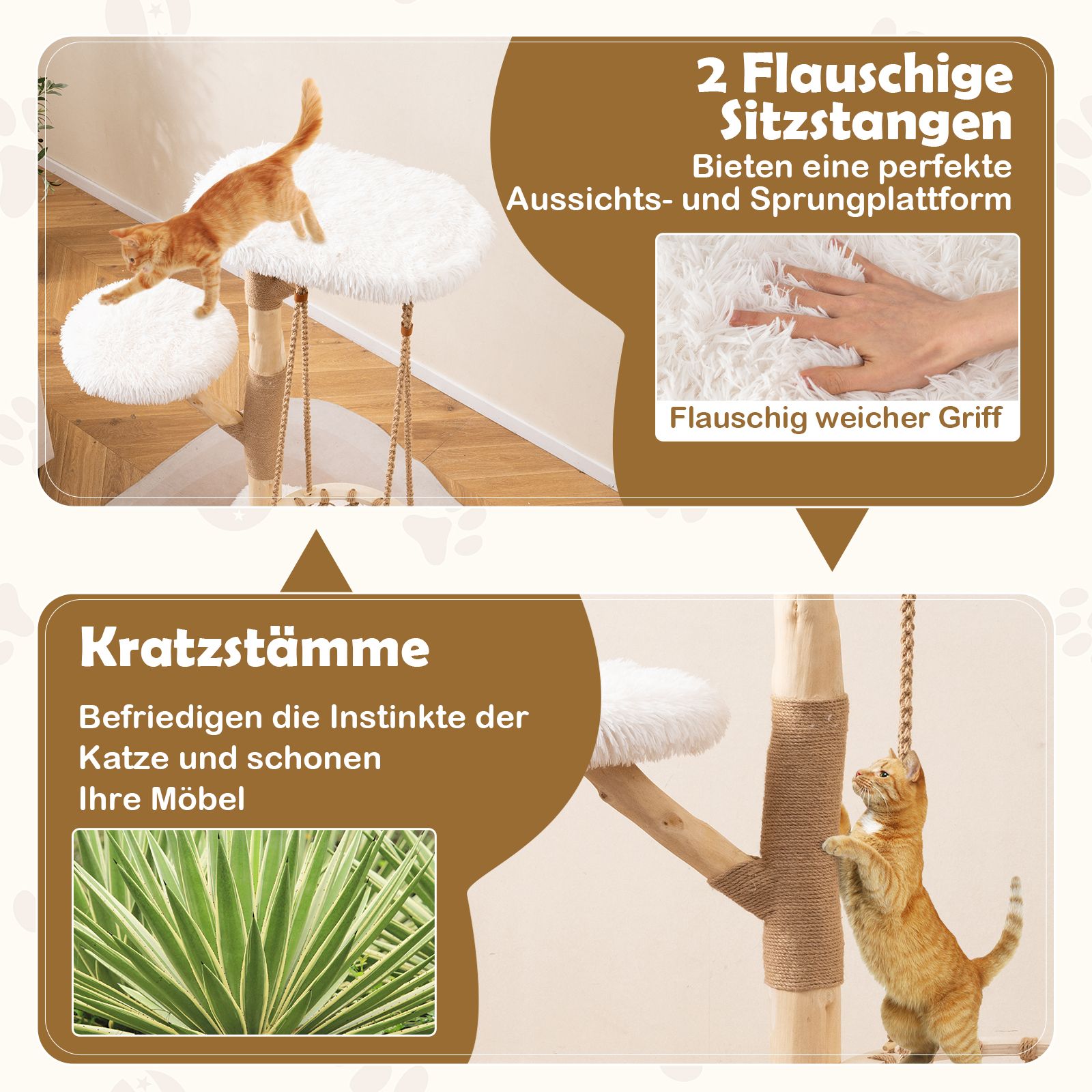 2 Flauschige Sitzstangen

Bieten eine perfekte Aussichts- und Sprungplattform

Flauschig weicher Griff

Kratzstämme

Befriedigen die Instinkte der Katze und schonen Ihre Möbel