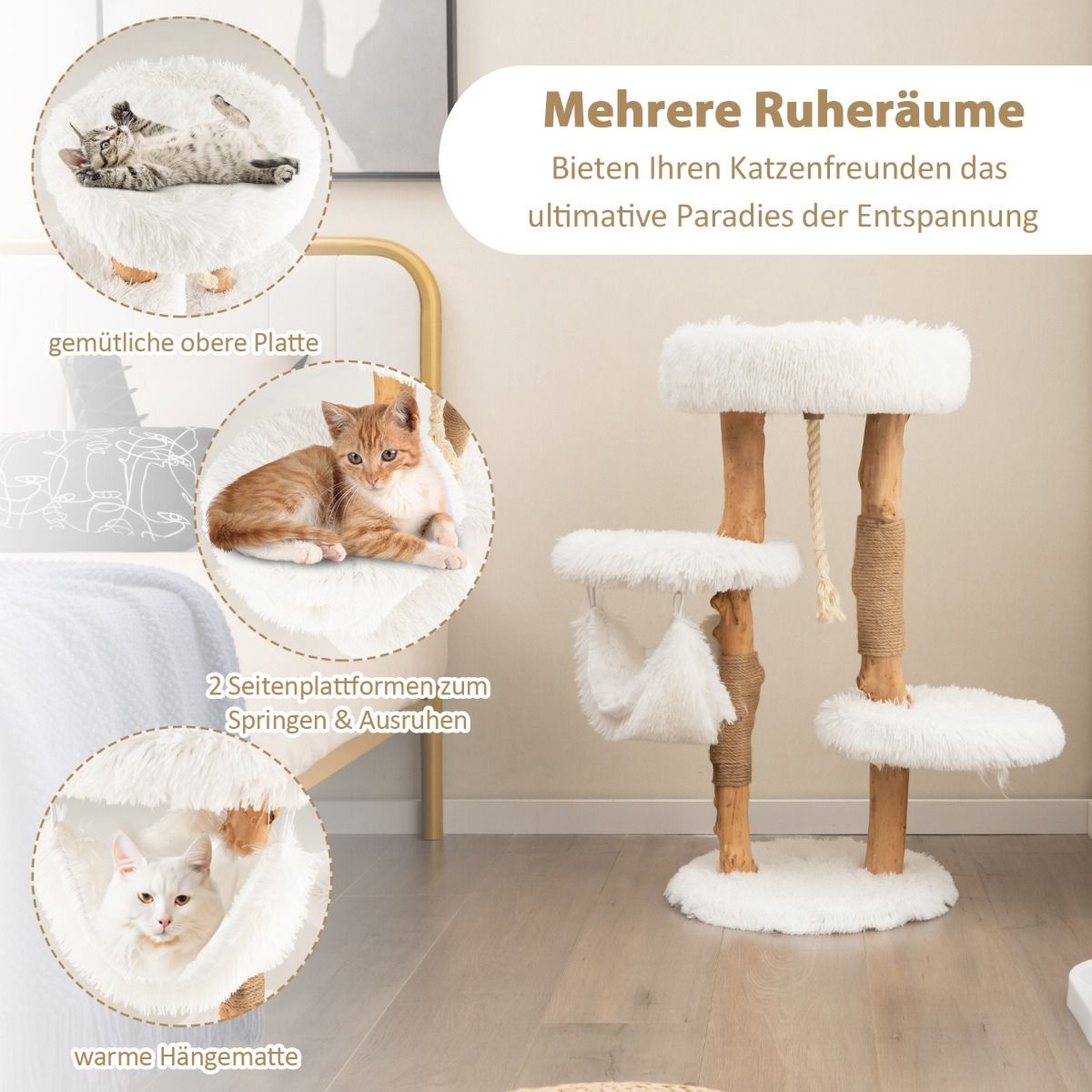 Mehrere Ruheräume

Bieten Ihren Katzenfreunden das ultimative Paradies der Entspannung

gemütliche obere Platte

2 Seitenplattformen zum Springen & Ausruhen

warme Hängematte