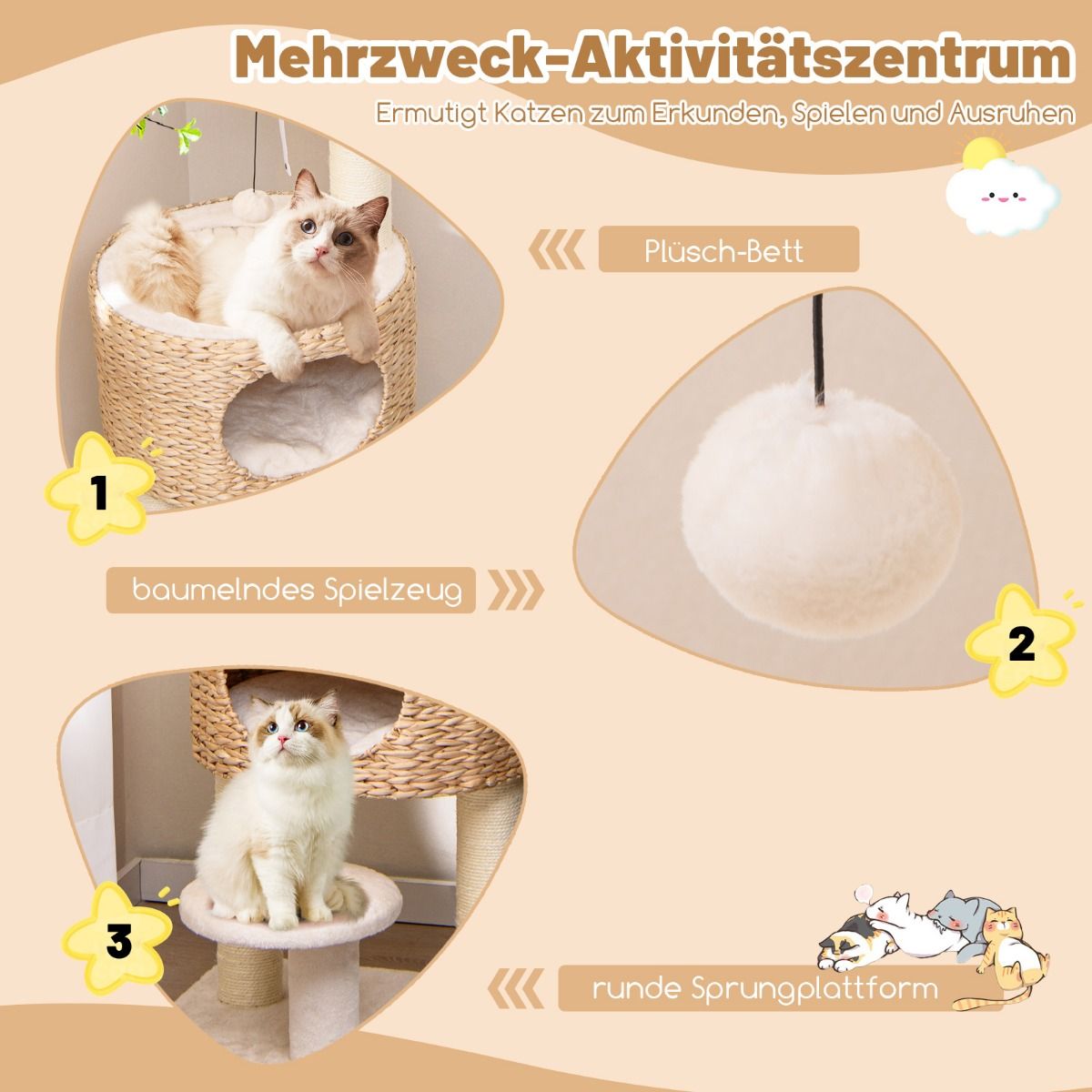 Mehrzweck-Aktivitätszentrum

Ermutigt Katzen zum Erkunden, Spielen und Ausruhen

Plüsch-Bett

1

baumelndes Spielzeug

2

3

runde Sprungplattform